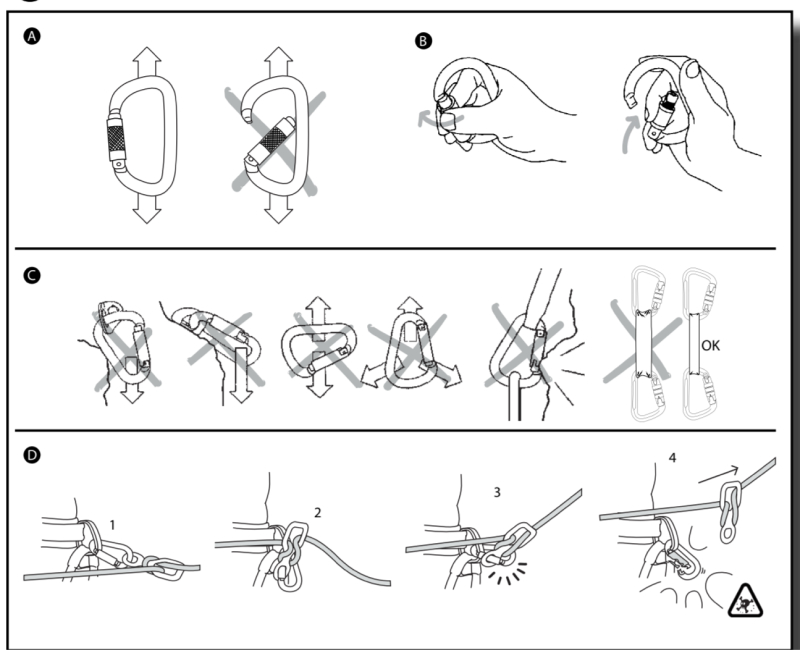 A

B

C

OK

D

1

2

3

4