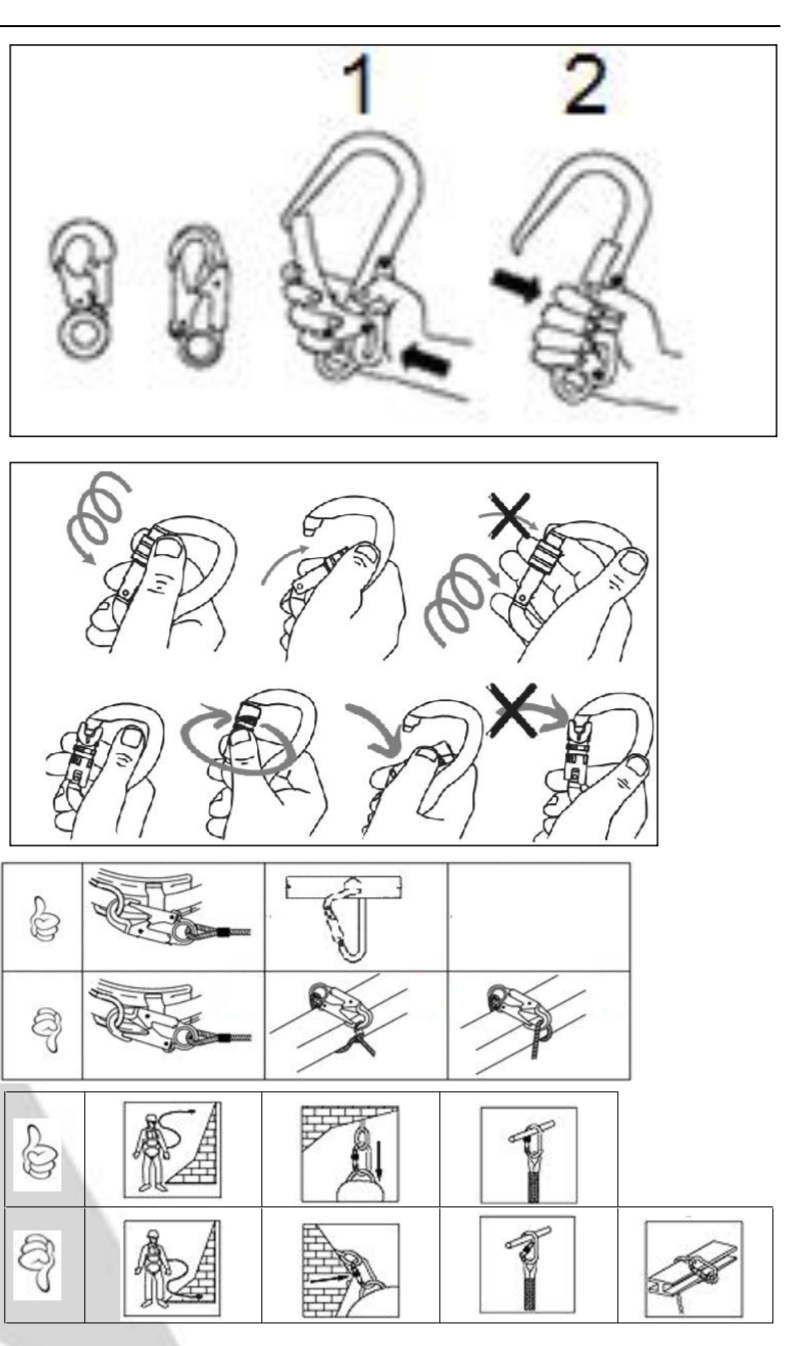 1 2